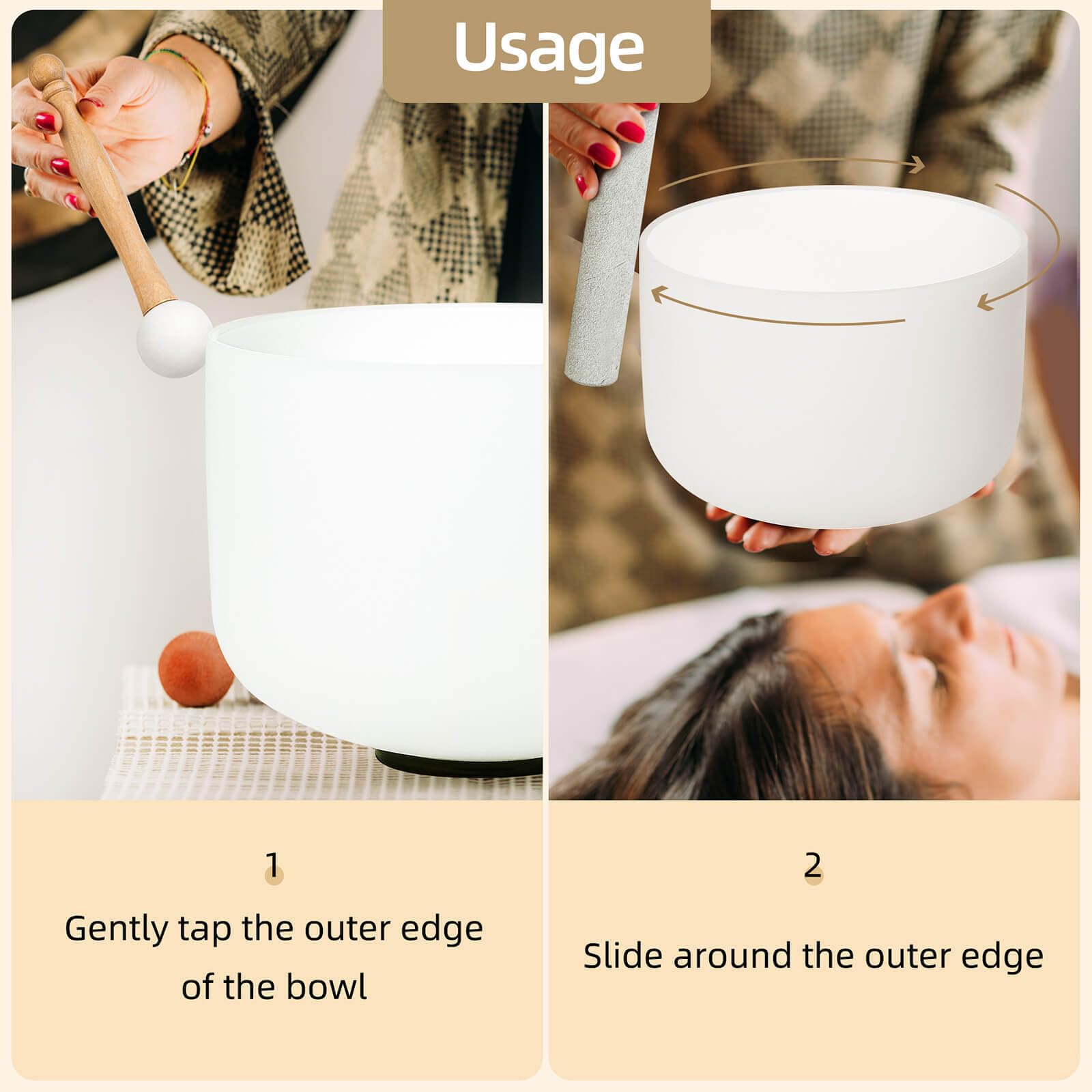 Usage

1

Gently tap the outer edge of the bowl

2

Slide around the outer edge